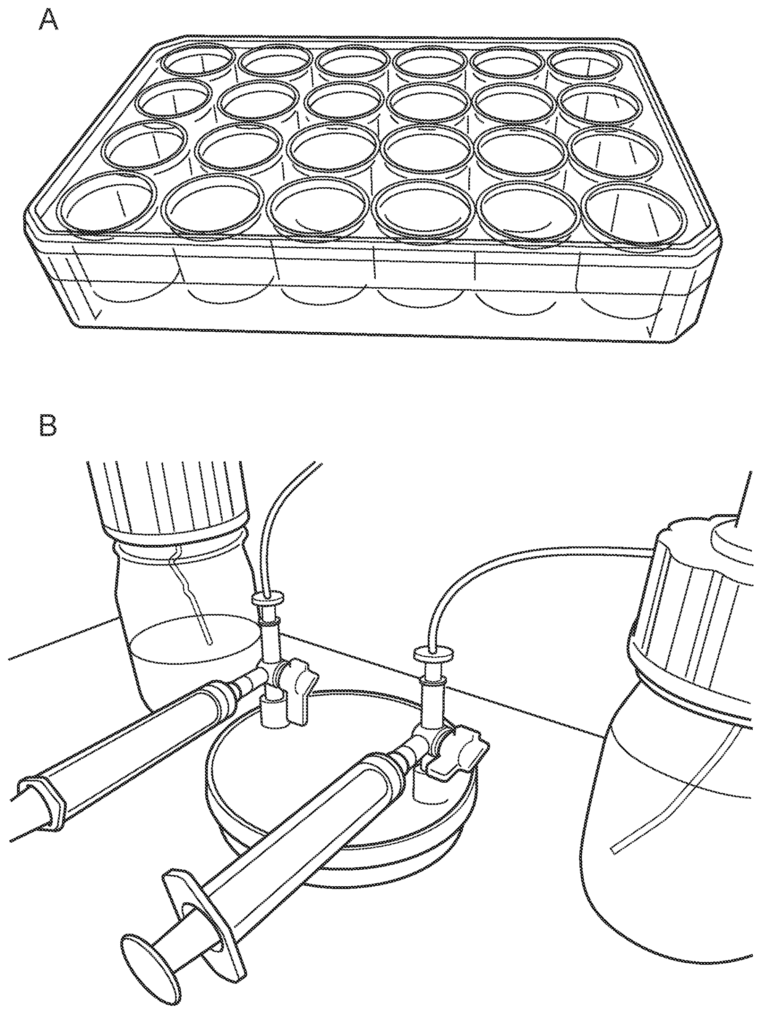 A

B